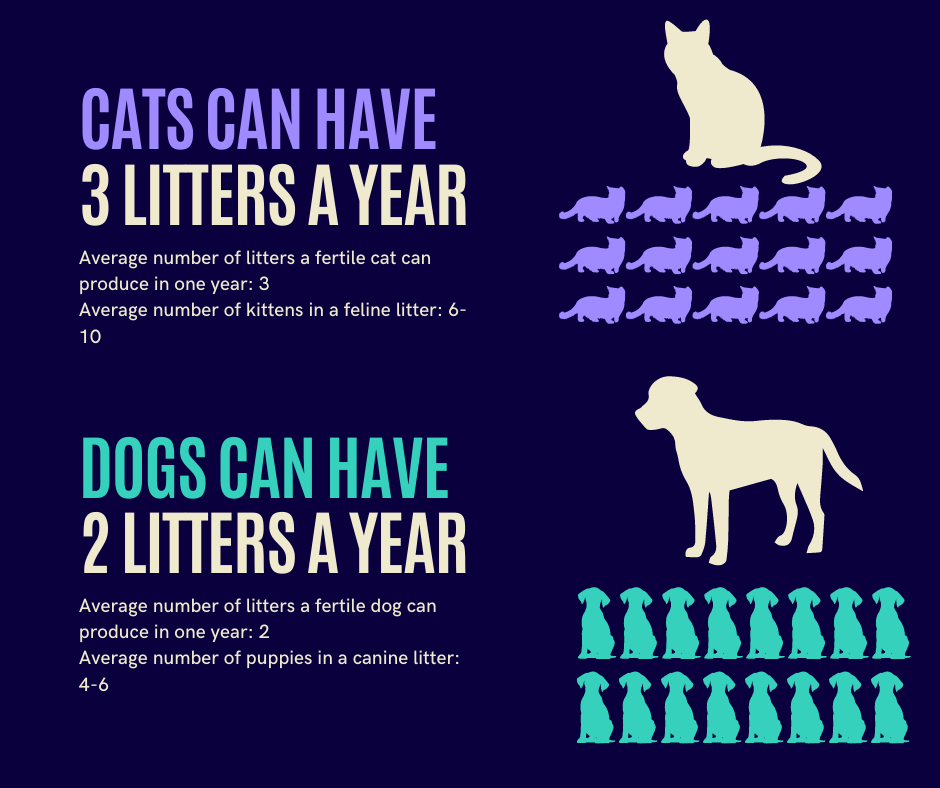 CATS CAN HAVE
3 LITTERS A YEAR

Average number of litters a fertile cat can produce in one year: 3
Average number of kittens in a feline litter: 6-10

DOGS CAN HAVE
2 LITTERS A YEAR

Average number of litters a fertile dog can produce in one year: 2
Average number of puppies in a canine litter: 4-6